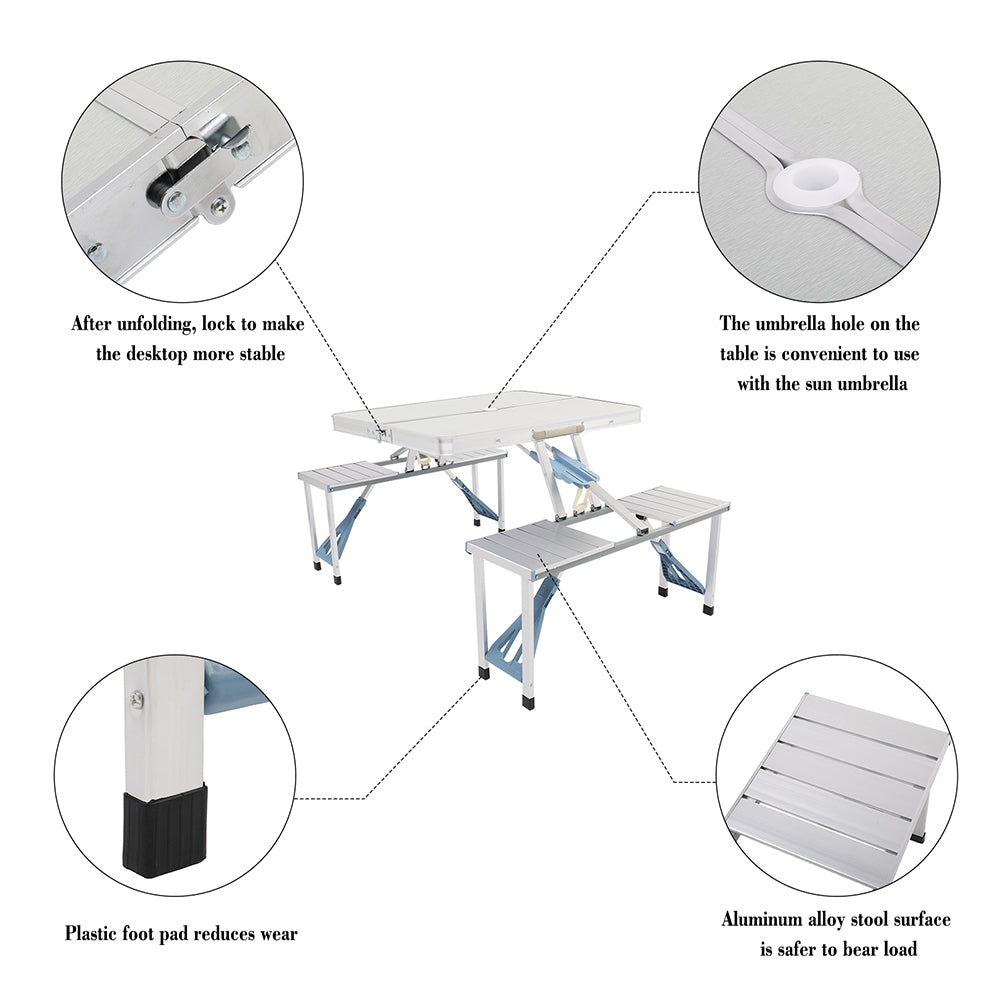 After unfolding, lock to make the desktop more stable

The umbrella hole on the table is convenient to use with the sun umbrella

Plastic foot pad reduces wear

Aluminum alloy stool surface is safer to bear load