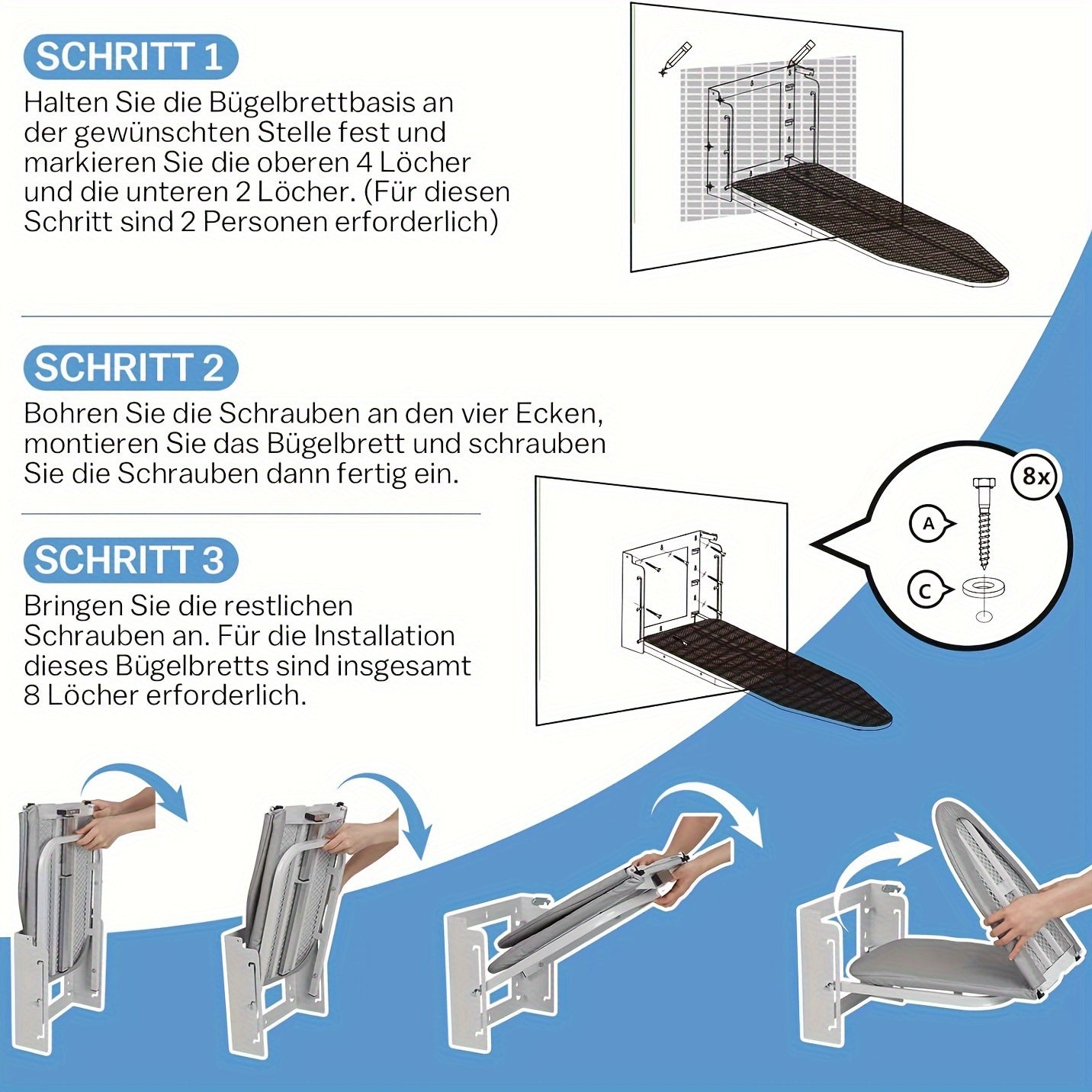 SCHRITT 1
Halten Sie die Bügelbrettbasis an der gewünschten Stelle fest und markieren Sie die oberen 4 Löcher und die unteren 2 Löcher. (Für diesen Schritt sind 2 Personen erforderlich)

SCHRITT 2
Bohren Sie die Schrauben an den vier Ecken, montieren Sie das Bügelbrett und schrauben Sie die Schrauben dann fertig ein.

SCHRITT 3
Bringen Sie die restlichen Schrauben an. Für die Installation dieses Bügelbretts sind insgesamt 8 Löcher erforderlich.

8x
A
C