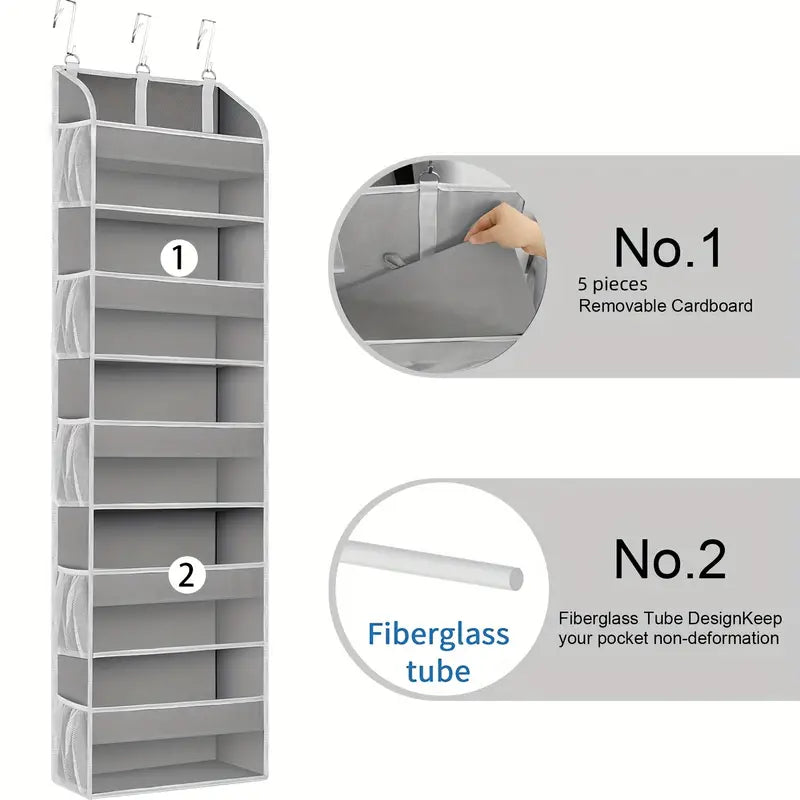 1

2

No.1
5 pieces
Removable Cardboard

Fiberglass tube

No.2
Fiberglass Tube DesignKeep your pocket non-deformation