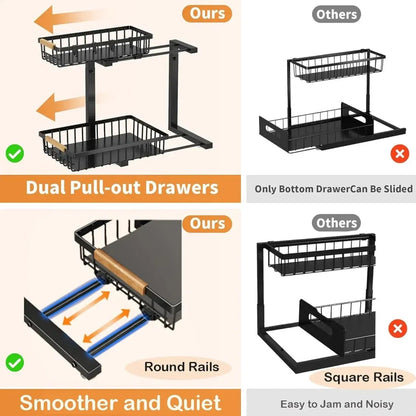 Ours

Others

Dual Pull-out Drawers

Only Bottom DrawerCan Be Slided

Ours

Others

Round Rails

Square Rails

Smoother and Quiet

Easy to Jam and Noisy