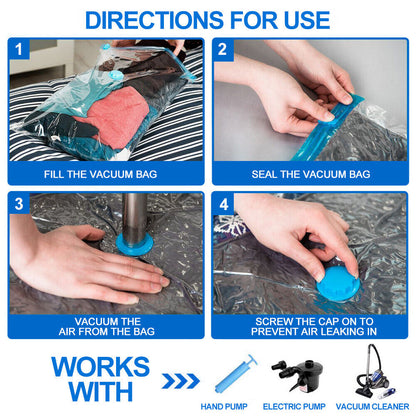 DIRECTIONS FOR USE

1
FILL THE VACUUM BAG

2
SEAL THE VACUUM BAG

3
VACUUM THE AIR FROM THE BAG

4
SCREW THE CAP ON TO PREVENT AIR LEAKING IN

WORKS WITH

HAND PUMP
ELECTRIC PUMP
VACUUM CLEANER