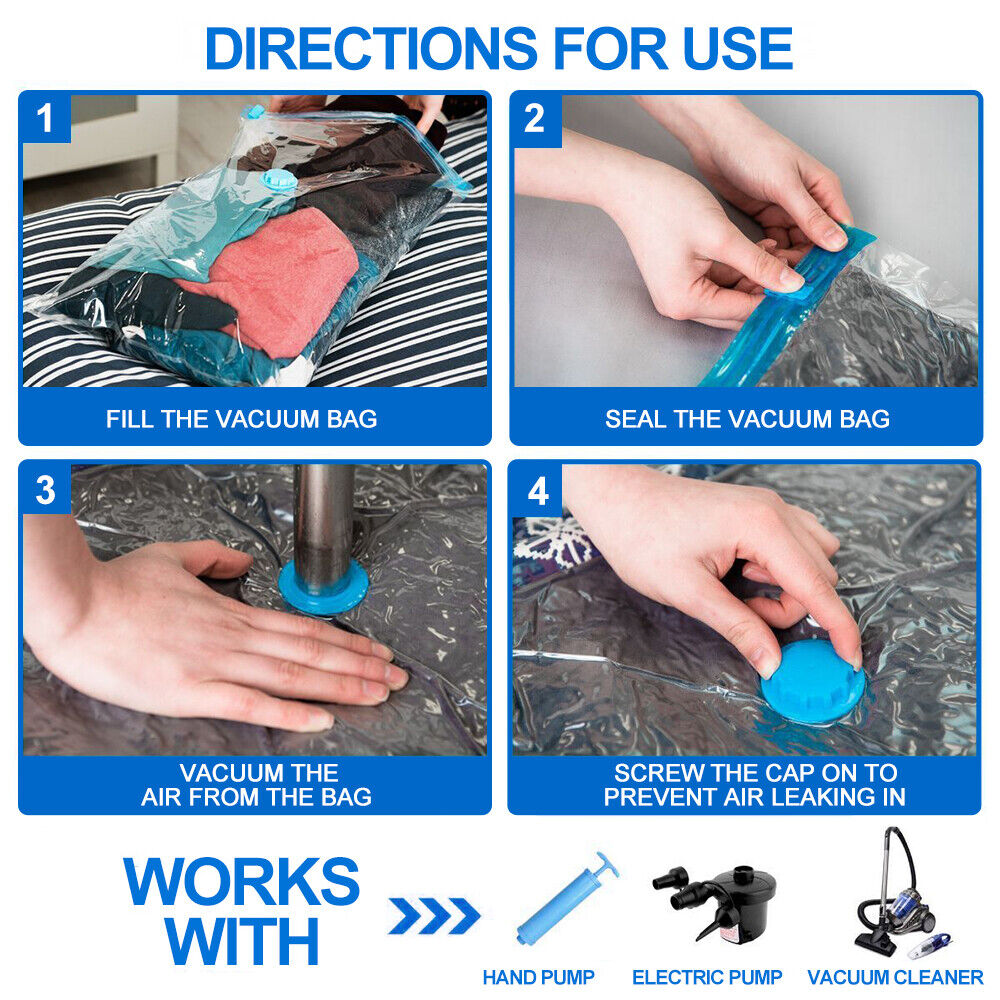 DIRECTIONS FOR USE

1

FILL THE VACUUM BAG

2

SEAL THE VACUUM BAG

3

VACUUM THE AIR FROM THE BAG

4

SCREW THE CAP ON TO PREVENT AIR LEAKING IN

WORKS WITH

HAND PUMP

ELECTRIC PUMP

VACUUM CLEANER