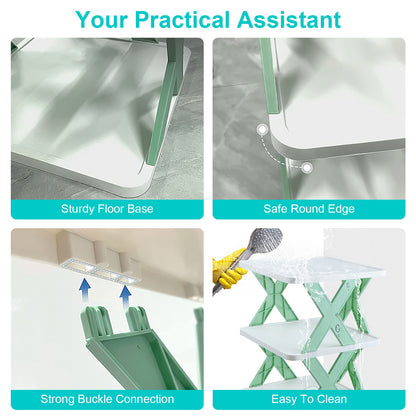 Your Practical Assistant

Sturdy Floor Base

Safe Round Edge

Strong Buckle Connection

Easy To Clean