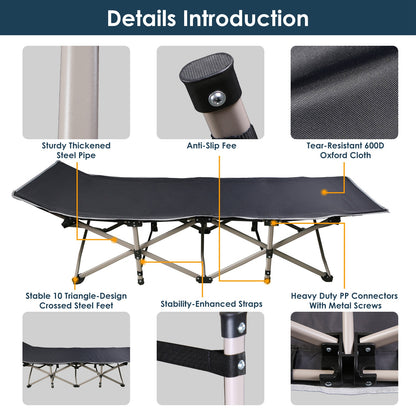 Details Introduction

Sturdy Thickened Steel Pipe

Anti-Slip Fee

Tear-Resistant 600D Oxford Cloth

Stable 10 Triangle-Design Crossed Steel Feet

Stability-Enhanced Straps

Heavy Duty PP Connectors With Metal Screws