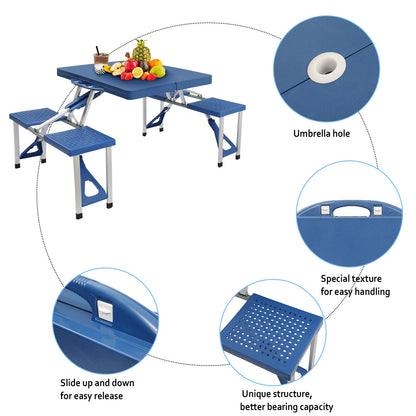 Umbrella hole

Special texture
for easy handling

Slide up and down
for easy release

Unique structure,
better bearing capacity