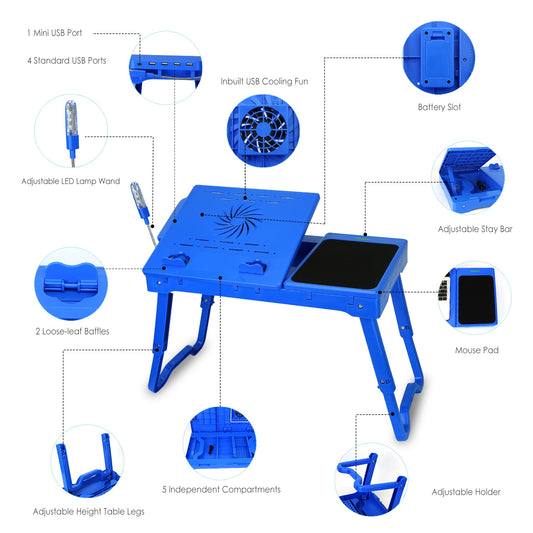 1 Mini USB Port

4 Standard USB Ports

Inbuilt USB Cooling Fun

Battery Slot

Adjustable LED Lamp Wand

Adjustable Stay Bar

2 Loose-leaf Baffles

Mouse Pad

5 Independent Compartments

Adjustable Holder

Adjustable Height Table Legs